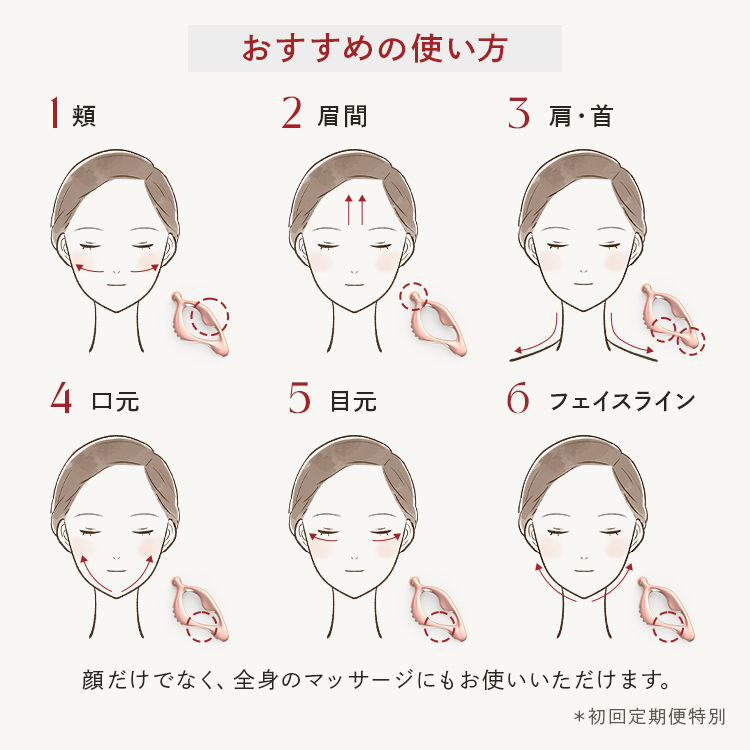 おすすめの使い方

1 頬

2 眉間

3 肩・首

4 口元

5 目元

6 フェイスライン

顔だけでなく、全身のマッサージにもお使いいただけます。

＊初回定期便特別