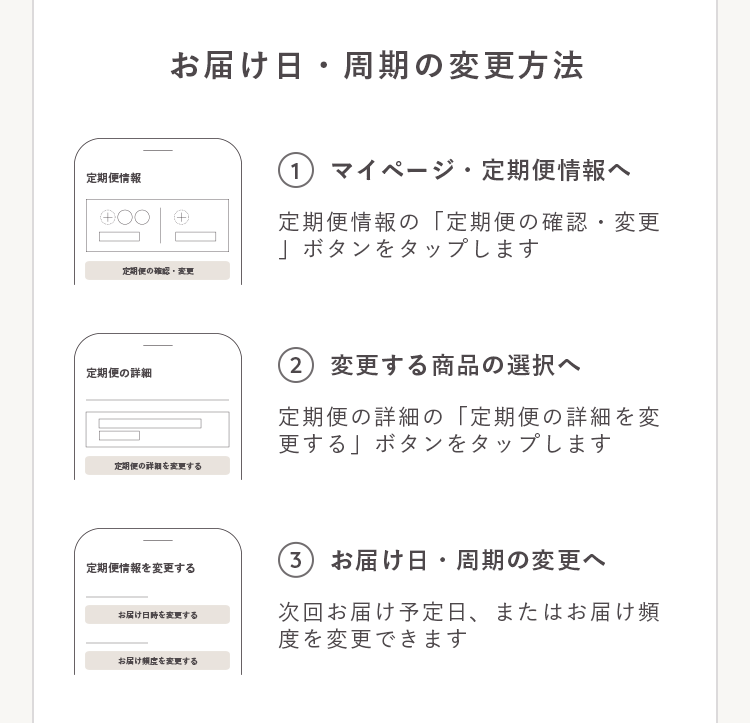 お届け日・周期の変更方法

定期便情報

定期便の確認・変更

① マイページ・定期便情報へ

定期便情報の「定期便の確認・変更」ボタンをタップします

定期便の詳細

定期便の詳細を変更する

② 変更する商品の選択へ

定期便の詳細の「定期便の詳細を変更する」ボタンをタップします

定期便情報を変更する

お届け日時を変更する

お届け頻度を変更する

③ お届け日・周期の変更へ

次回お届け予定日、またはお届け頻度を変更できます